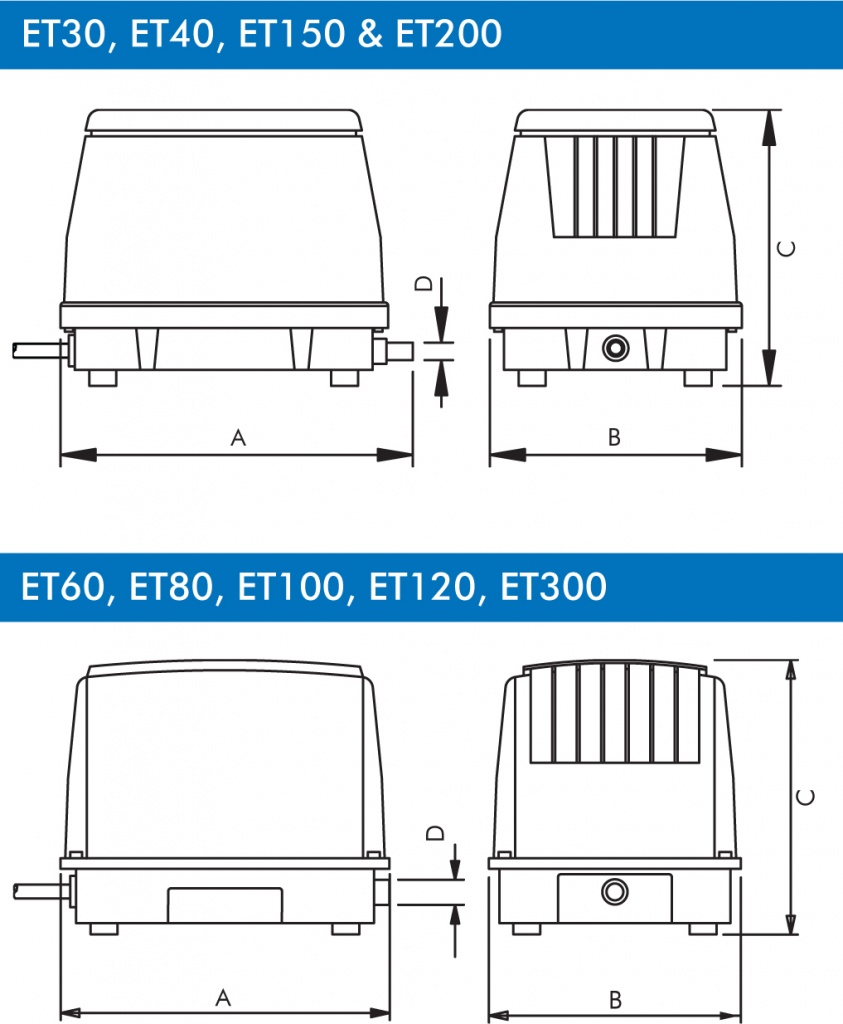 ET30, ET40, ET150 & ET200

D

C

A

B

ET60, ET80, ET100, ET120, ET300

D

C

A

B